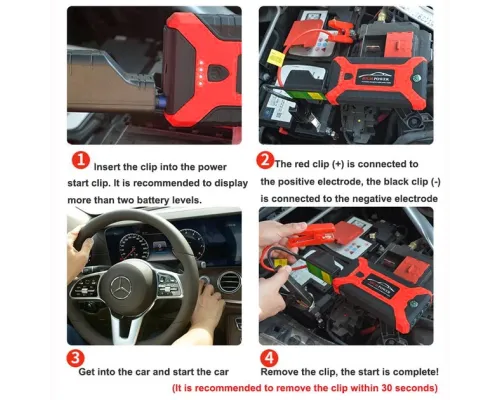 1 Insert the clip into the power start clip. It is recommended to display more than two battery levels.

2 The red clip (+) is connected to the positive electrode, the black clip (-) is connected to the negative electrode

3 Get into the car and start the car

4 Remove the clip, the start is complete!

(It is recommended to remove the clip within 30 seconds)