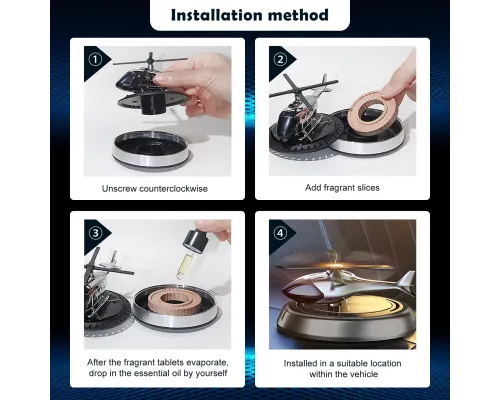 Installation method

①

Unscrew counterclockwise

②

Add fragrant slices

③

After the fragrant tablets evaporate, drop in the essential oil by yourself

④

Installed in a suitable location within the vehicle