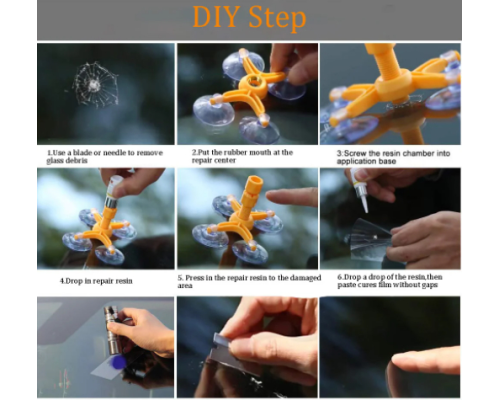 DIY Step

1.Use a blade or needle to remove glass debris

2.Put the rubber mouth at the repair center

3:Screw the resin chamber into application base

4.Drop in repair resin

5. Press in the repair resin to the damaged area

6.Drop a drop of the resin,then paste cures film without gaps