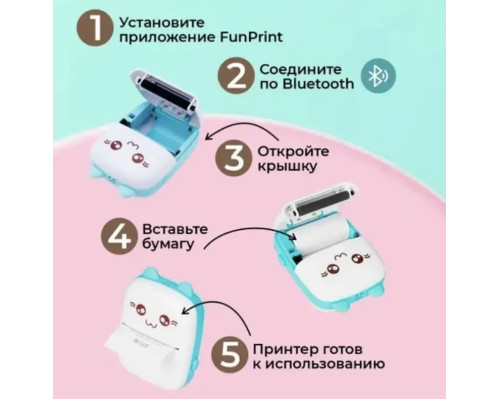 1 Установите приложение FunPrint

2 Соедините по Bluetooth

3 Откройте крышку

4 Вставьте бумагу

5 Принтер готов к использованию