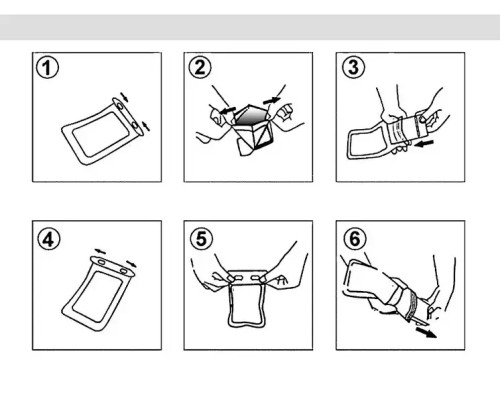 1

2

3

4

5

6