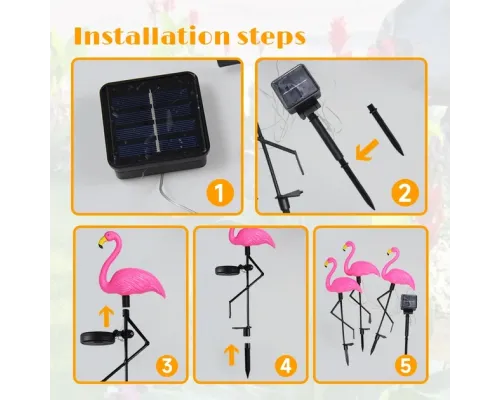 Installation steps

1

2

3

4

5