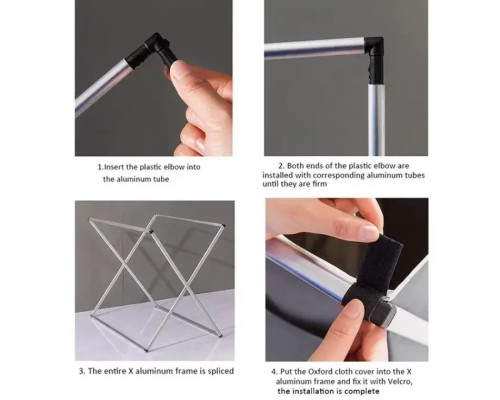 1.Insert the plastic elbow into the aluminum tube

2. Both ends of the plastic elbow are installed with corresponding aluminum tubes until they are firm

3. The entire X aluminum frame is spliced

4. Put the Oxford cloth cover into the X aluminum frame and fix it with Velcro, the installation is complete