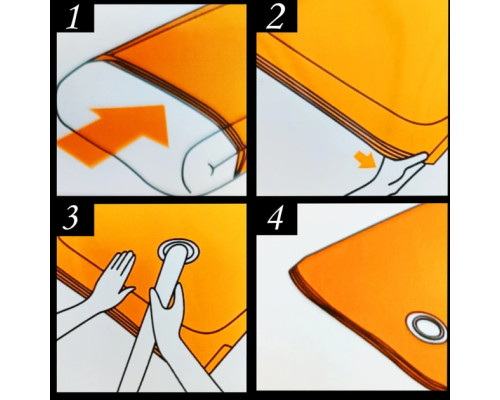 1
2
3
4