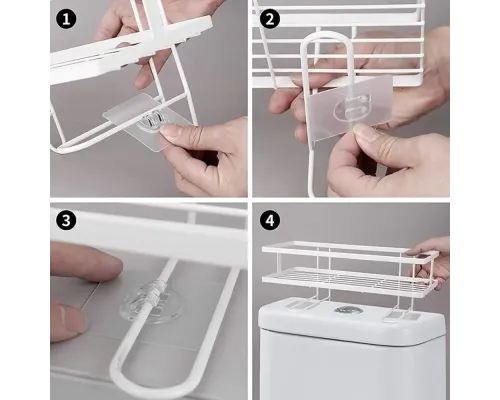 1

2

3

4