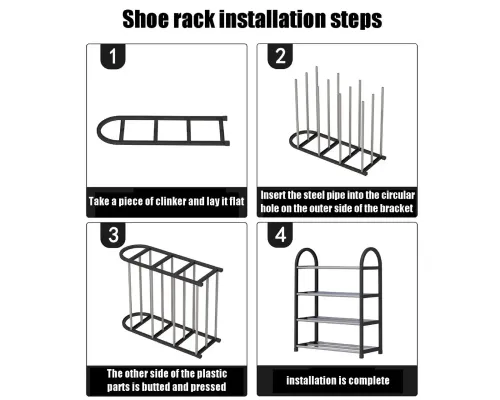 Shoe rack installation steps

1

Take a piece of clinker and lay it flat

2

Insert the steel pipe into the circular hole on the outer side of the bracket

3

The other side of the plastic parts is butted and pressed

4

installation is complete