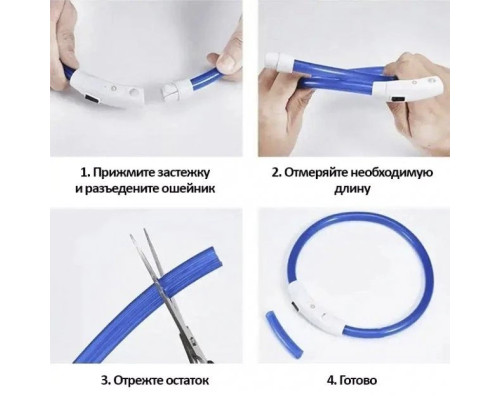 1. Прижмите застежку и разъедените ошейник

2. Отмеряйте необходимую длину

3. Отрежте остаток

4. Готово